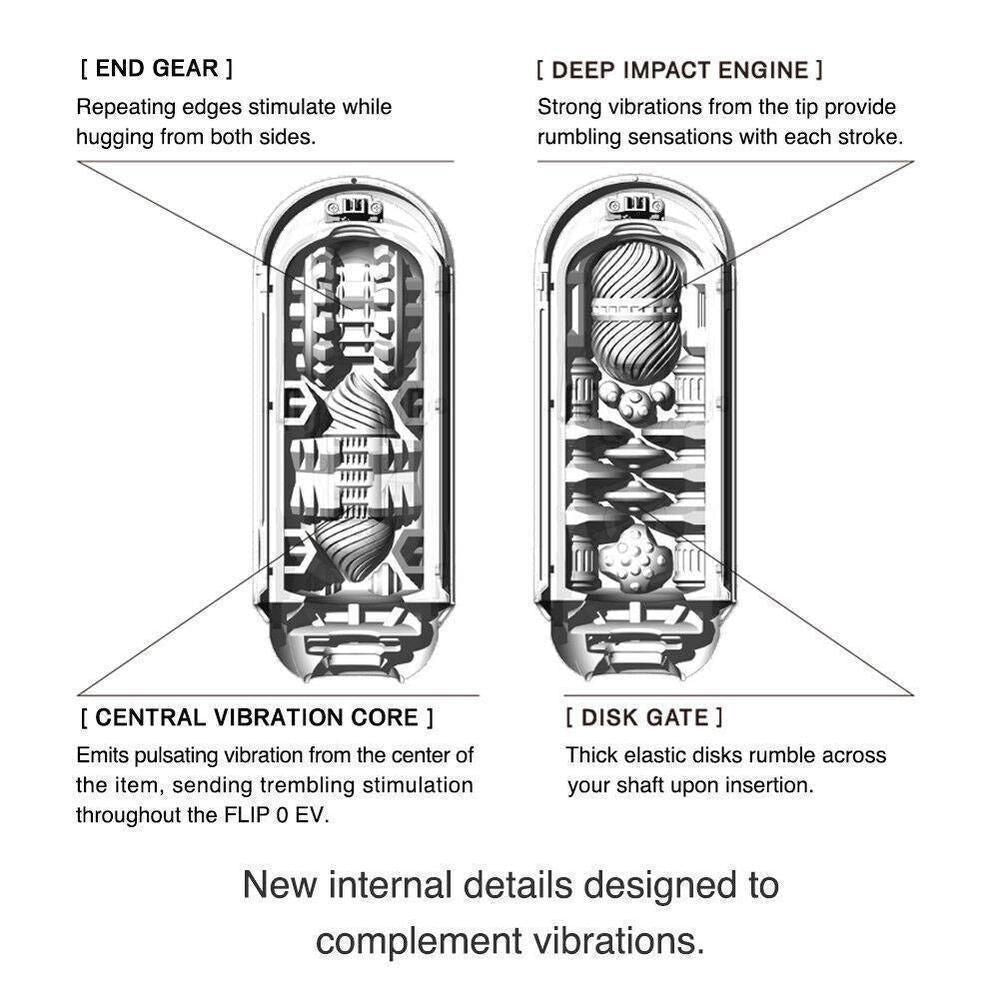 [ END GEAR ]
Repeating edges stimulate while hugging from both sides.

[ DEEP IMPACT ENGINE ]
Strong vibrations from the tip provide rumbling sensations with each stroke.

[ CENTRAL VIBRATION CORE ]
Emits pulsating vibration from the center of the item, sending trembling stimulation throughout the FLIP 0 EV.

[ DISK GATE ]
Thick elastic disks rumble across your shaft upon insertion.

New internal details designed to complement vibrations.