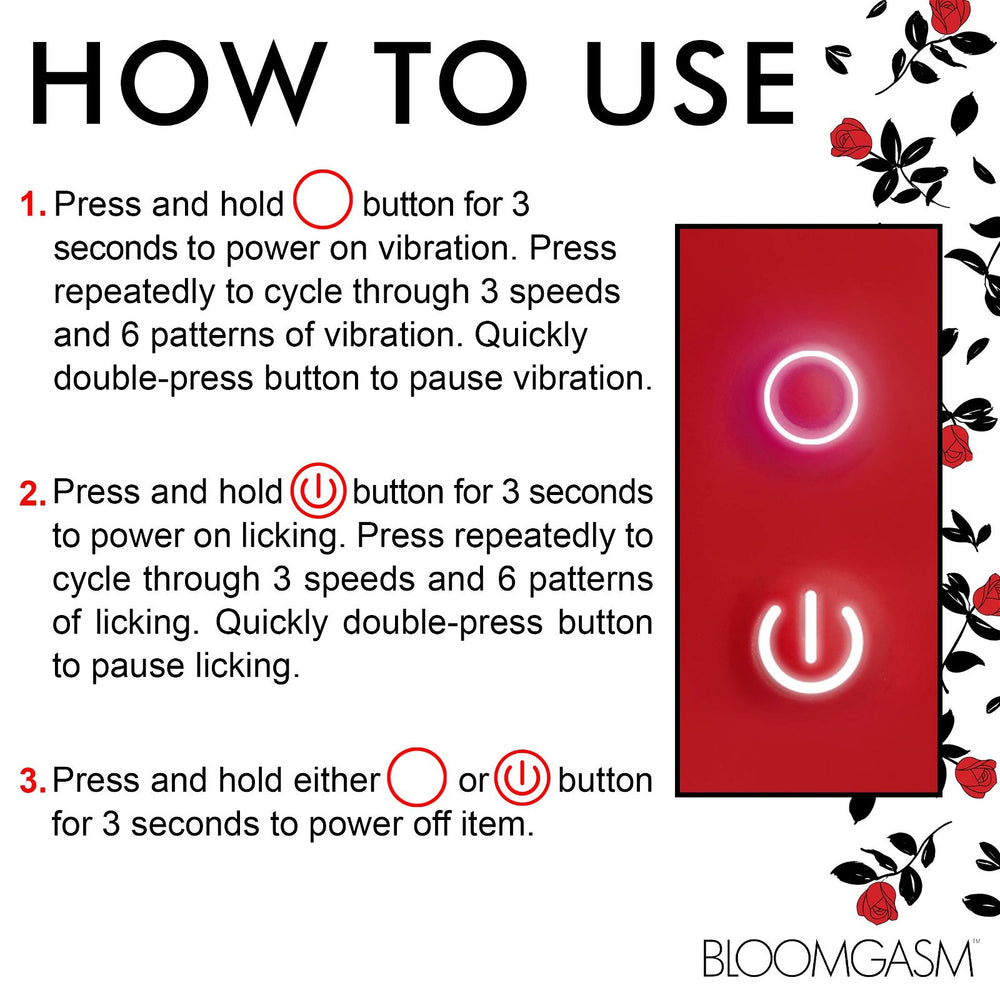 HOW TO USE

1. Press and hold button for 3 seconds to power on vibration. Press repeatedly to cycle through 3 speeds and 6 patterns of vibration. Quickly double-press button to pause vibration.

2. Press and hold button for 3 seconds to power on licking. Press repeatedly to cycle through 3 speeds and 6 patterns of licking. Quickly double-press button to pause licking.

3. Press and hold either or button for 3 seconds to power off item.

BLOOMGASM™