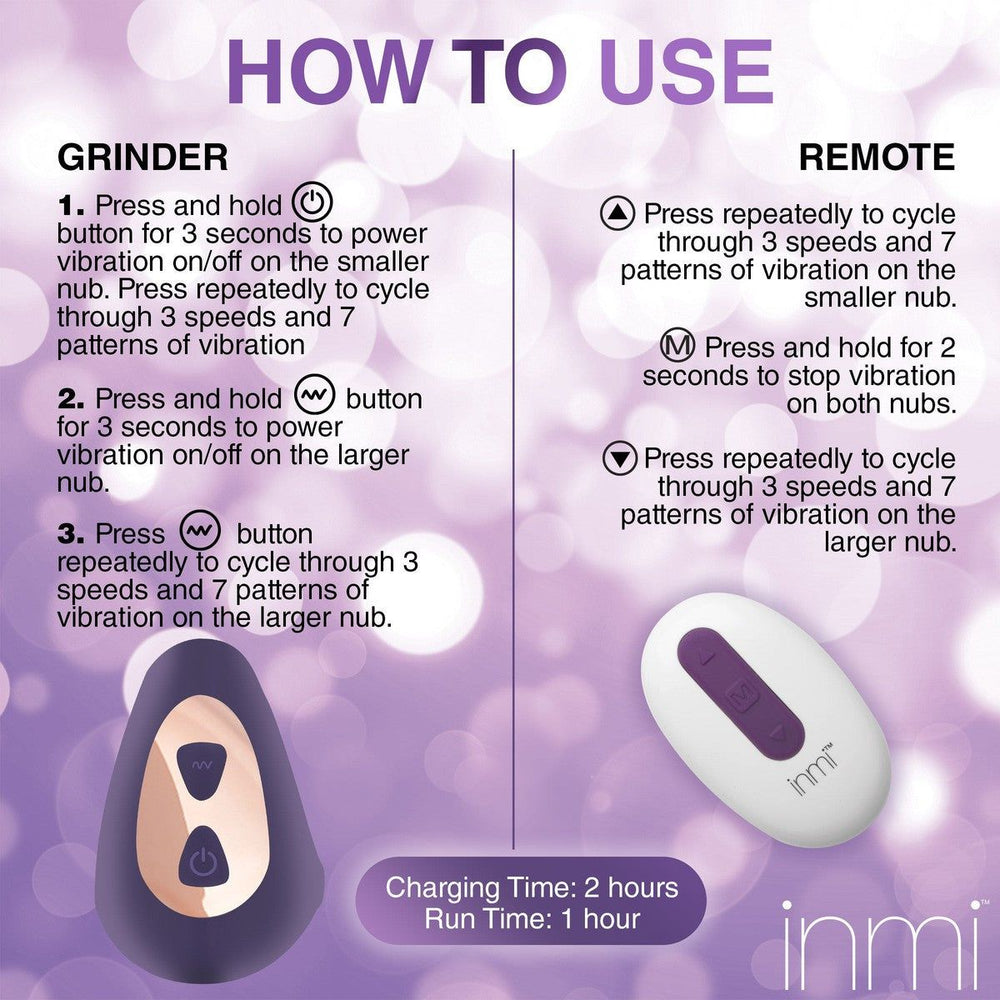 HOW TO USE

GRINDER

1. Press and hold button for 3 seconds to power vibration on/off on the smaller nub. Press repeatedly to cycle through 3 speeds and 7 patterns of vibration

2. Press and hold button for 3 seconds to power vibration on/off on the larger nub.

3. Press button repeatedly to cycle through 3 speeds and 7 patterns of vibration on the larger nub.

REMOTE

Press repeatedly to cycle through 3 speeds and 7 patterns of vibration on the smaller nub.

Ⓜ Press and hold for 2 seconds to stop vibration on both nubs.

Press repeatedly to cycle through 3 speeds and 7 patterns of vibration on the larger nub.

M

inmi™

Charging Time: 2 hours
Run Time: 1 hour

inmi™