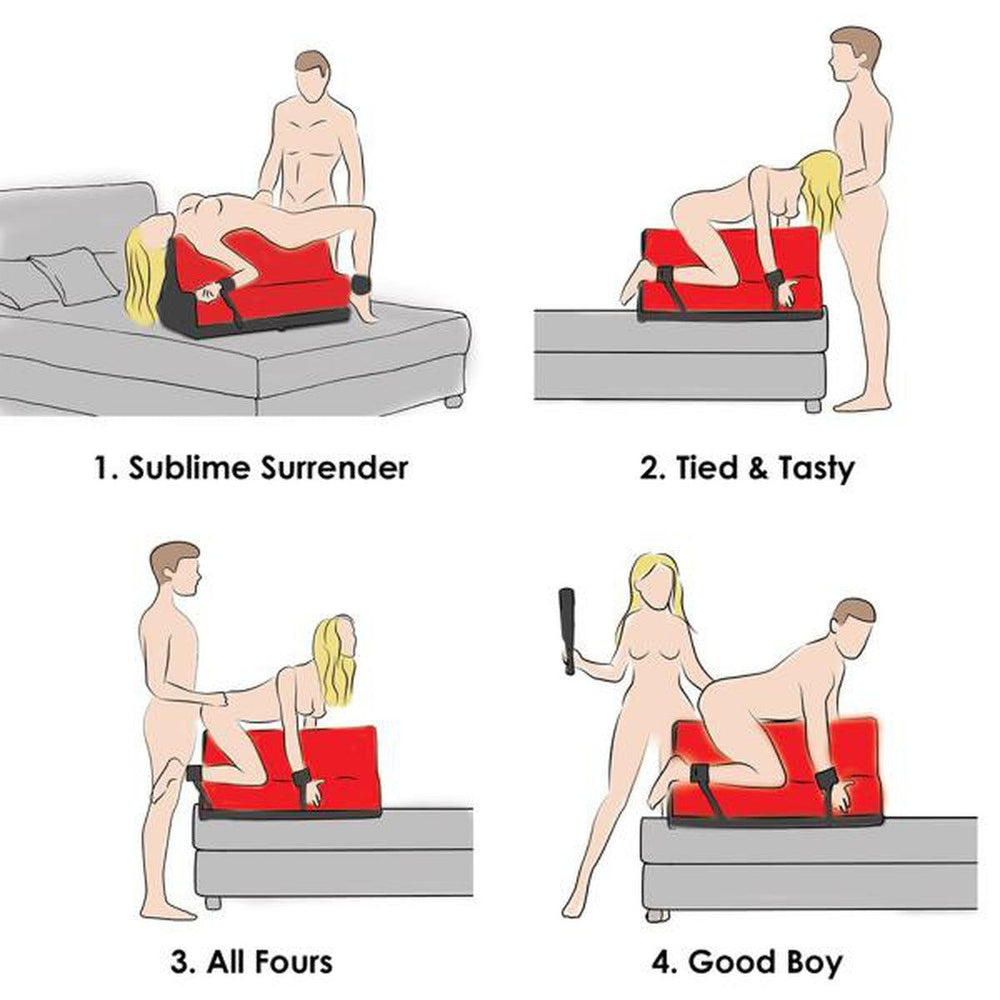 1. Sublime Surrender

2. Tied & Tasty

3. All Fours

4. Good Boy