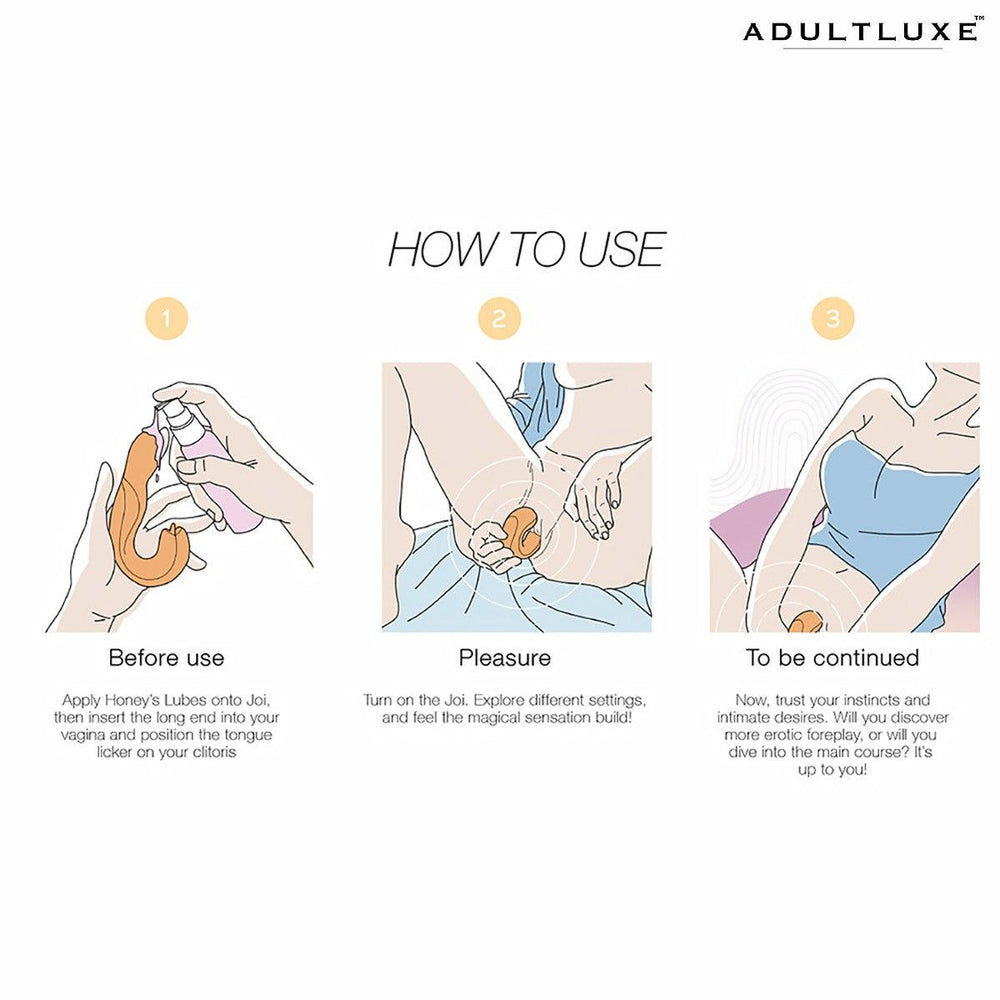 ADULTLUXE™

HOW TO USE

1

Before use

Apply Honey's Lubes onto Joi, then insert the long end into your vagina and position the tongue licker on your clitoris

2

Pleasure

Turn on the Joi. Explore different settings, and feel the magical sensation build!

3

To be continued

Now, trust your instincts and intimate desires. Will you discover more erotic foreplay, or will you dive into the main course? It's up to you!