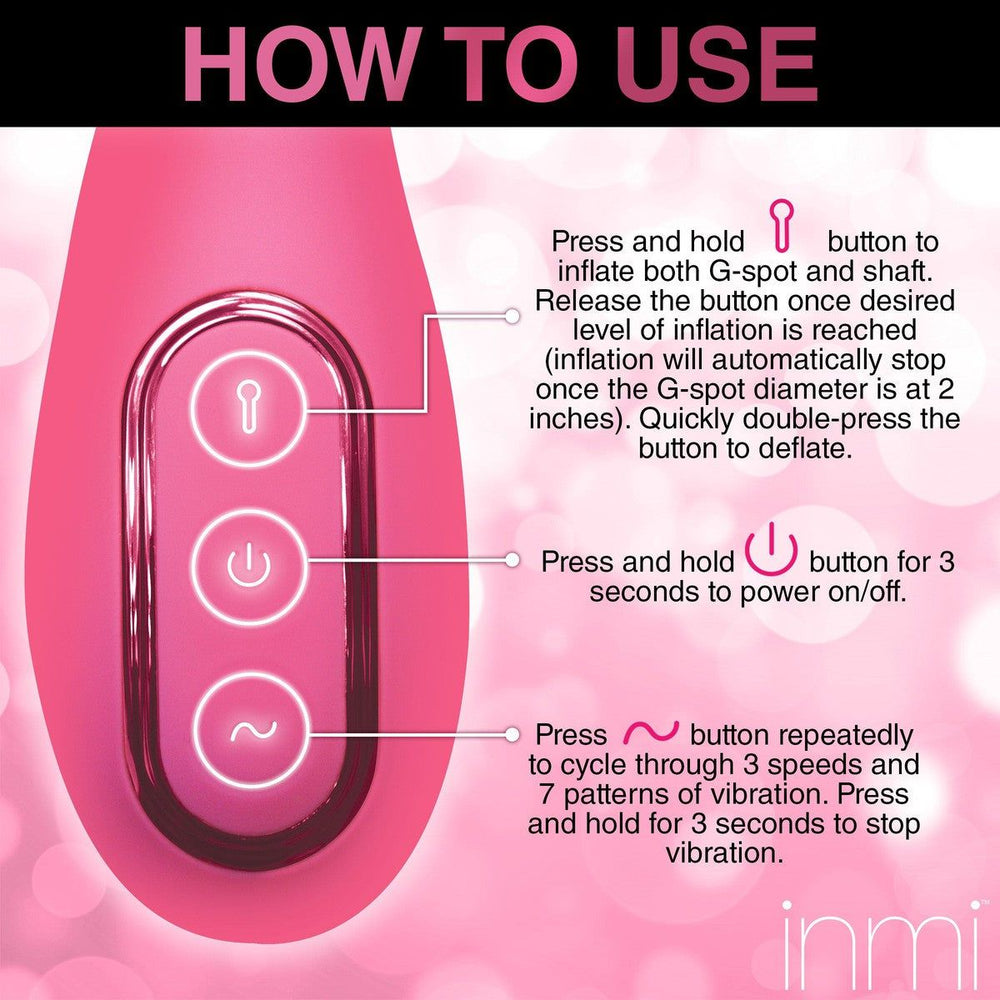 HOW TO USE

Press and hold button to inflate both G-spot and shaft. Release the button once desired level of inflation is reached (inflation will automatically stop once the G-spot diameter is at 2 inches). Quickly double-press the button to deflate.

Press and hold button for 3 seconds to power on/off.

Press button repeatedly to cycle through 3 speeds and 7 patterns of vibration. Press and hold for 3 seconds to stop vibration.

inmi™