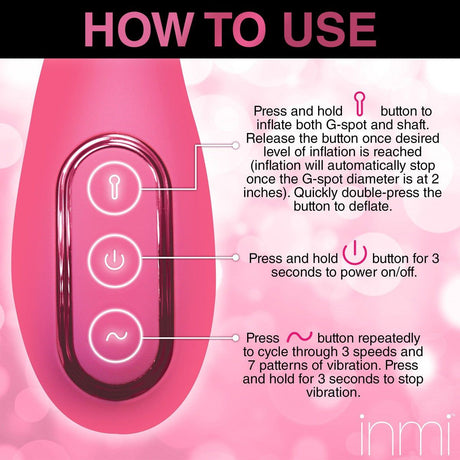 HOW TO USE

Press and hold button to inflate both G-spot and shaft. Release the button once desired level of inflation is reached (inflation will automatically stop once the G-spot diameter is at 2 inches). Quickly double-press the button to deflate.

Press and hold button for 3 seconds to power on/off.

Press button repeatedly to cycle through 3 speeds and 7 patterns of vibration. Press and hold for 3 seconds to stop vibration.

inmi