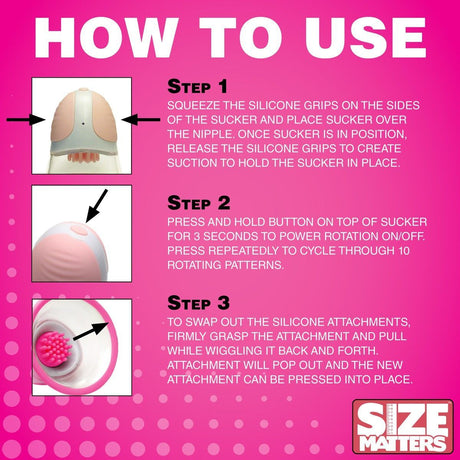 HOW TO USE

STEP 1
SQUEEZE THE SILICONE GRIPS ON THE SIDES OF THE SUCKER AND PLACE SUCKER OVER THE NIPPLE. ONCE SUCKER IS IN POSITION, RELEASE THE SILICONE GRIPS TO CREATE SUCTION TO HOLD THE SUCKER IN PLACE.

STEP 2
PRESS AND HOLD BUTTON ON TOP OF SUCKER FOR 3 SECONDS TO POWER ROTATION ON/OFF. PRESS REPEATEDLY TO CYCLE THROUGH 10 ROTATING PATTERNS.

STEP 3
TO SWAP OUT THE SILICONE ATTACHMENTS, FIRMLY GRASP THE ATTACHMENT AND PULL WHILE WIGGLING IT BACK AND FORTH. ATTACHMENT WILL POP OUT AND THE NEW ATTACHMENT CAN BE PRESSED INTO PLACE.

SIZE MATTERS